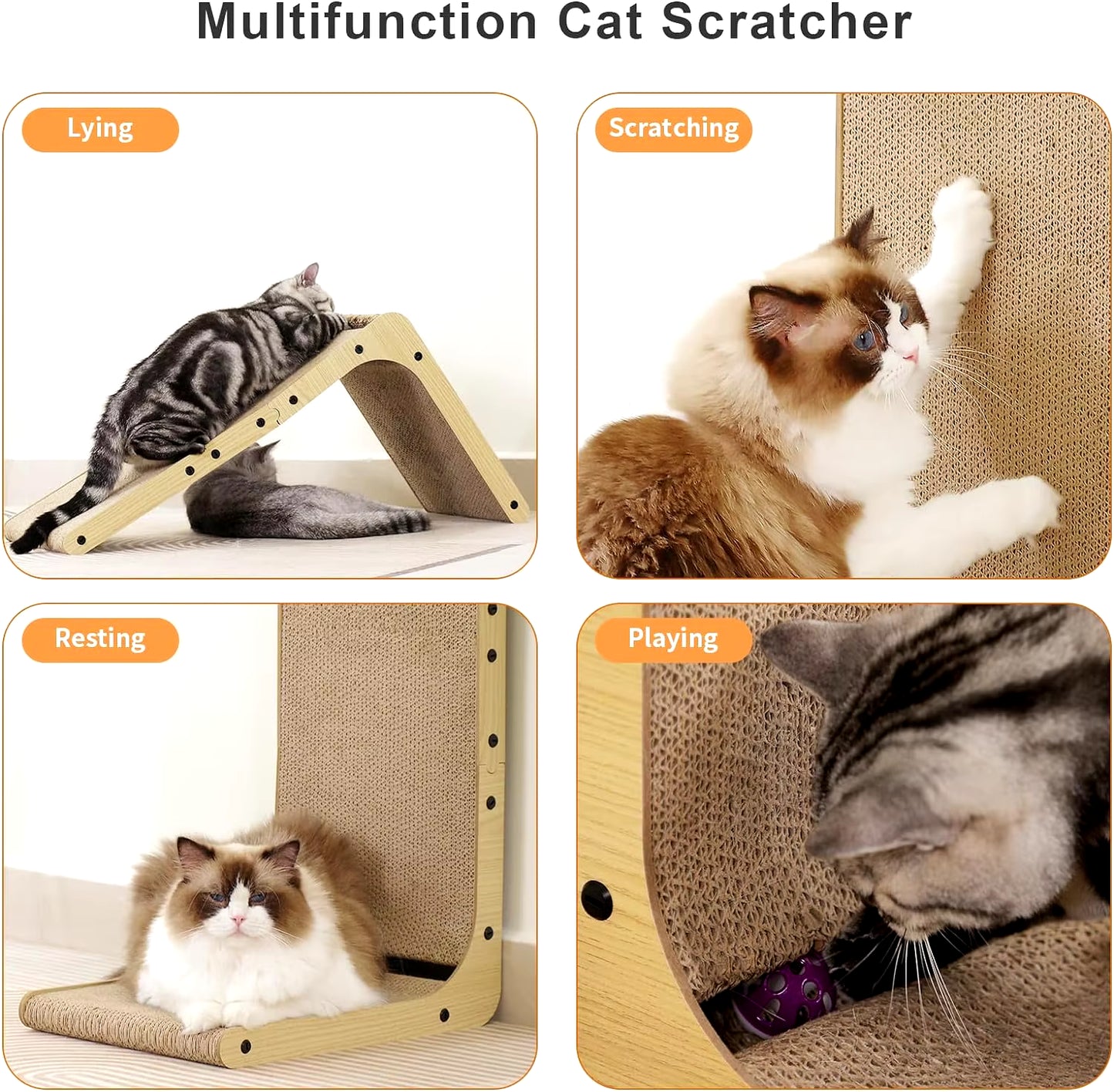 Multifunction Cat Scratcher

Lying

Scratching

Resting

Playing